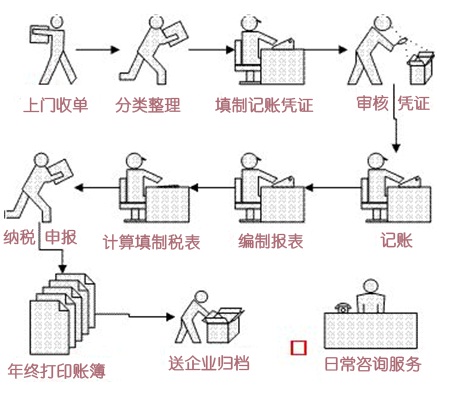 上门收单

分类整理

填制记账凭证

审核凭证

记账

编制报表

计算填制税表

纳税申报

年终打印账簿

送企业归档

日常咨询服务